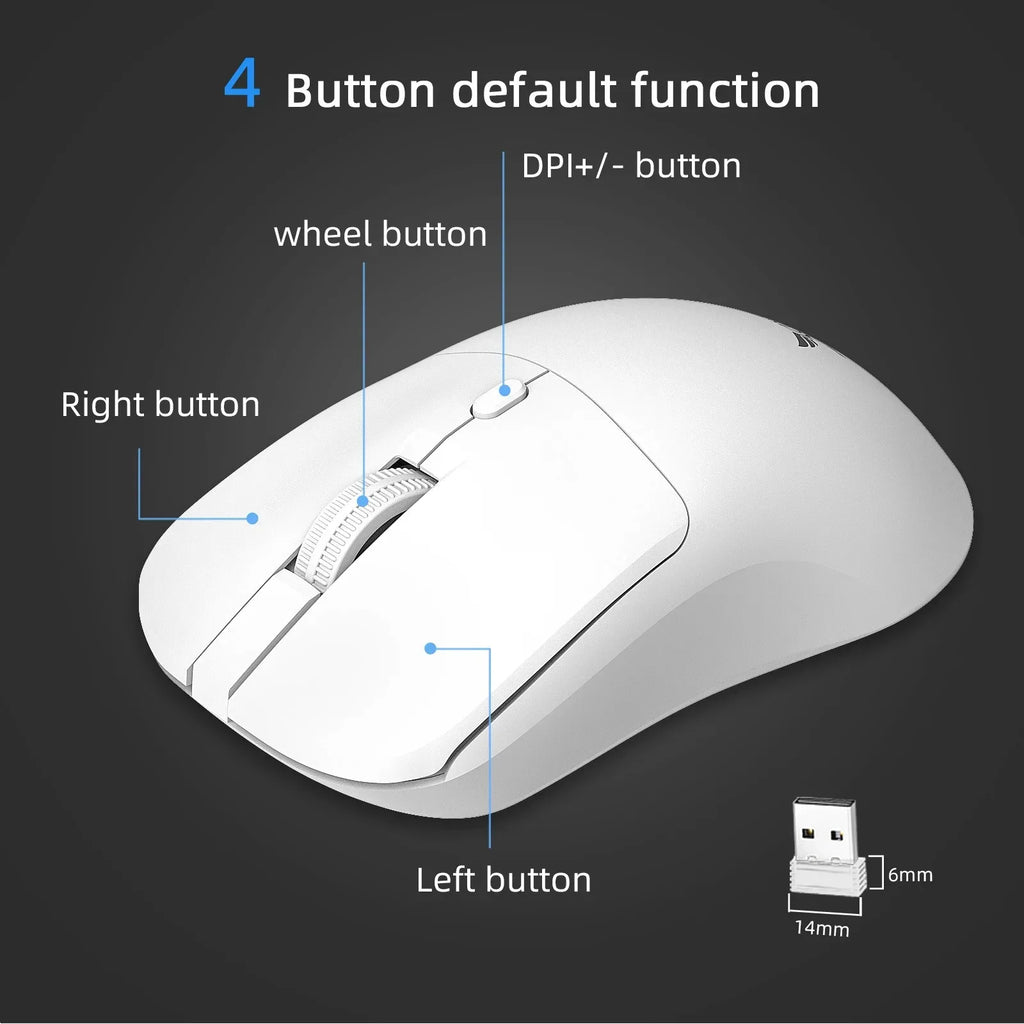 4 Button default function

DPI+/- button

wheel button

Right button

Left button

6mm

14mm